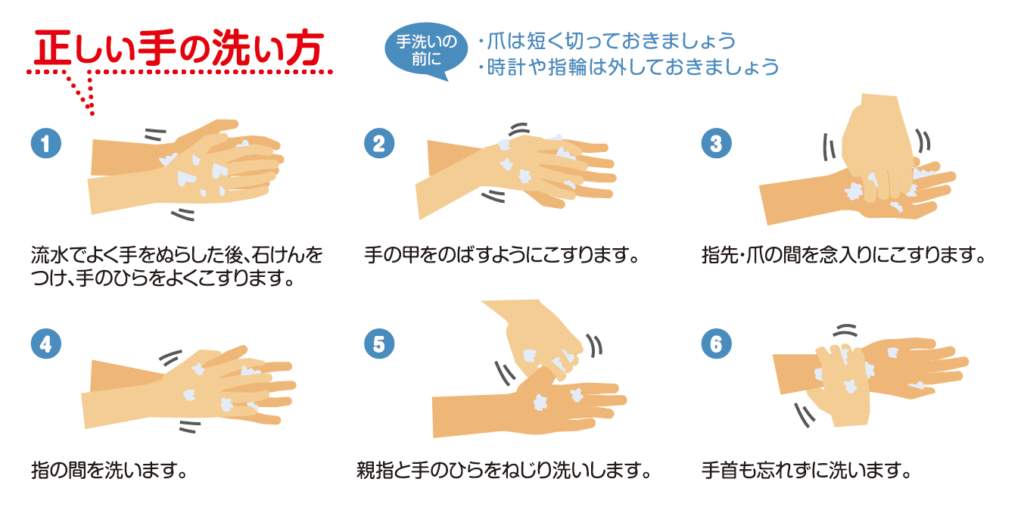 正しい手の洗い方

手洗いの前に
・爪は短く切っておきましょう
・時計や指輪は外しておきましょう

1
流水でよく手をぬらした後、石けんをつけ、手のひらをよくこすります。

2
手の甲をのばすようにこすります。

3
指先・爪の間を念入りにこすります。

4
指の間を洗います。

5
親指と手のひらをねじり洗いします。

6
手首も忘れずに洗います。